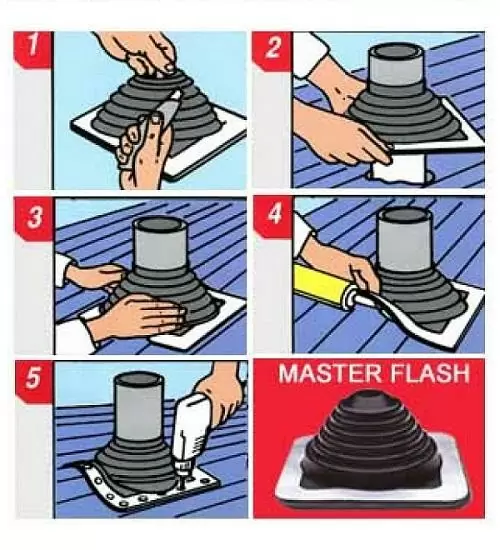 1

2

3

4

5

MASTER FLASH